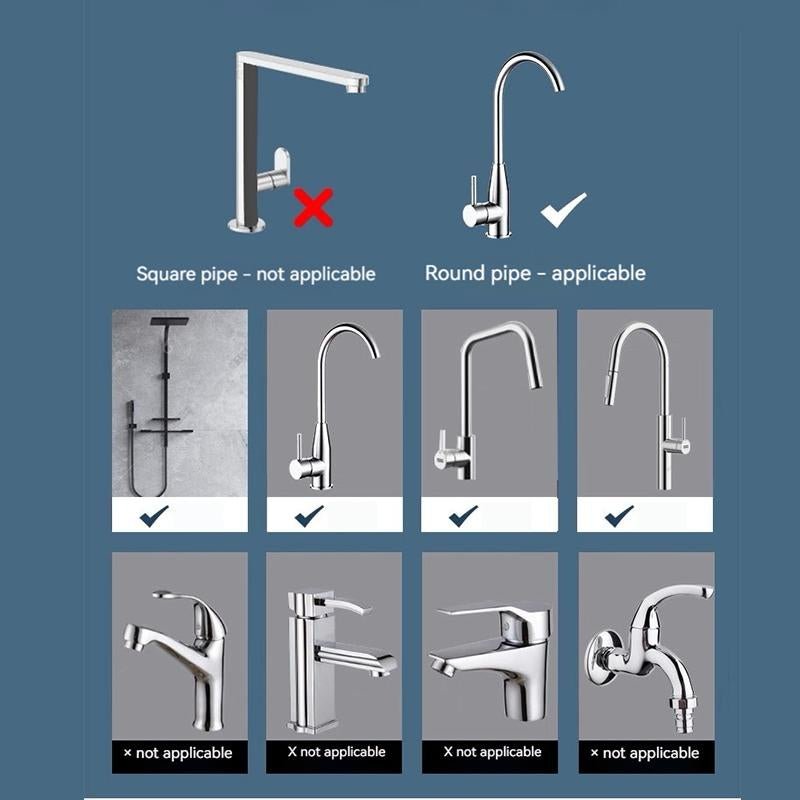 Square pipe - not applicable

Round pipe - applicable

× not applicable

X not applicable

X not applicable

× not applicable